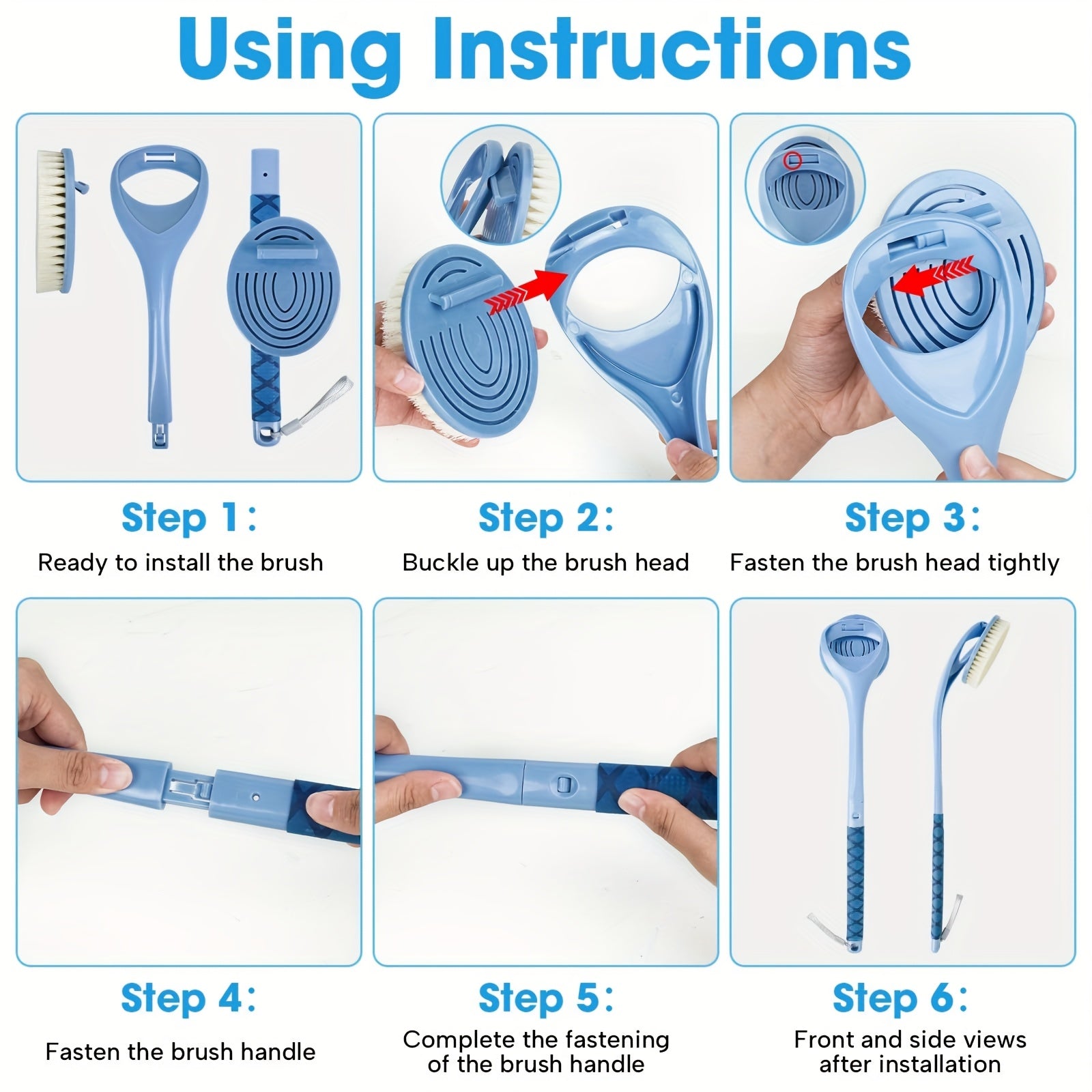 Using Instructions

Step 1:
Ready to install the brush

Step 2:
Buckle up the brush head

Step 3:
Fasten the brush head tightly

Step 4:
Fasten the brush handle

Step 5:
Complete the fastening of the brush handle

Step 6:
Front and side views after installation